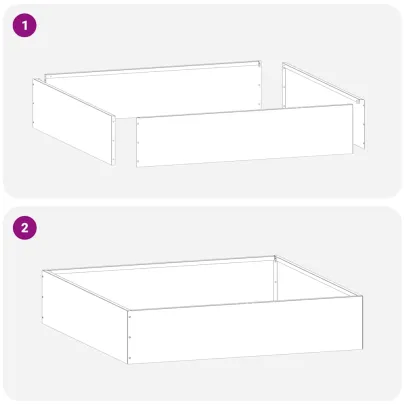 1

2