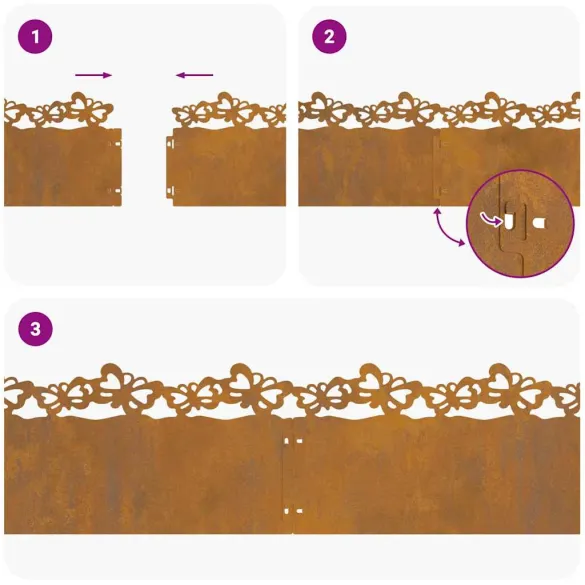 1

2

3