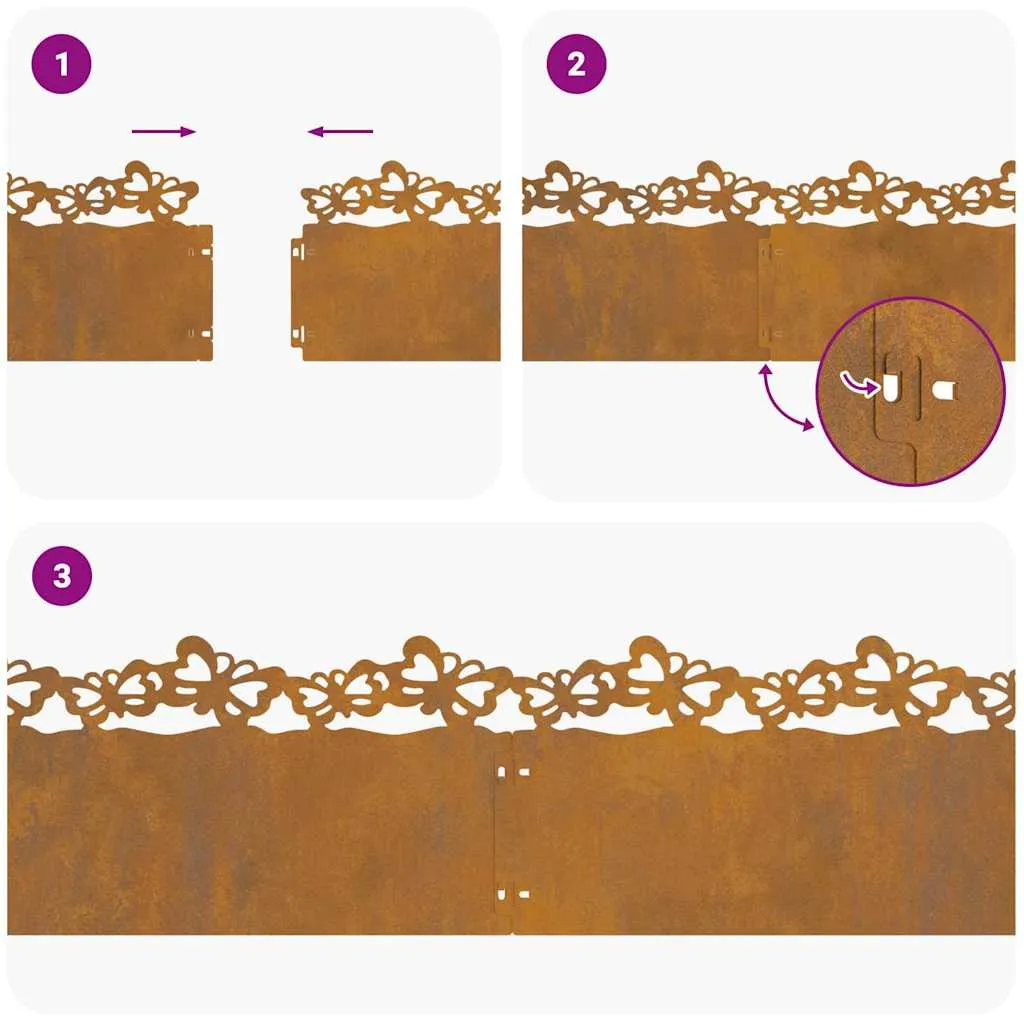 1

2

3