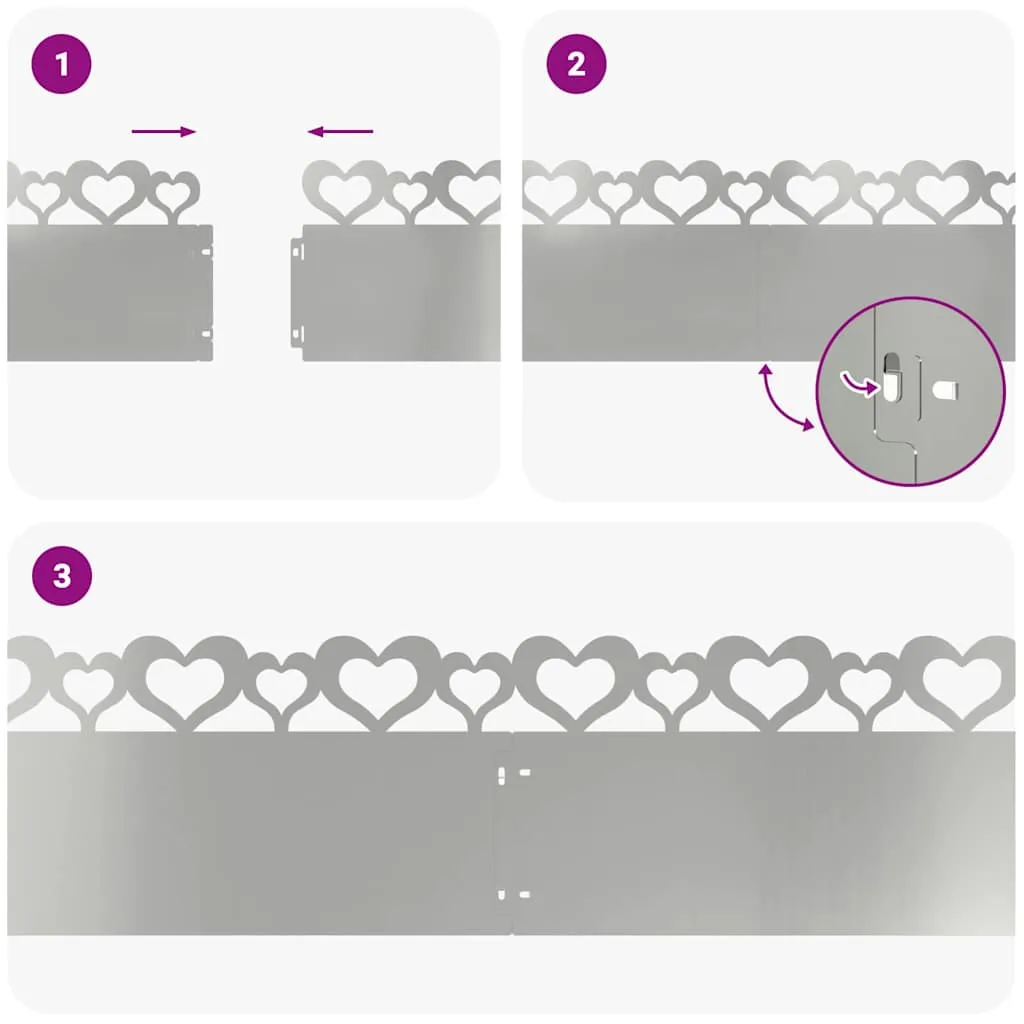 1

2

3