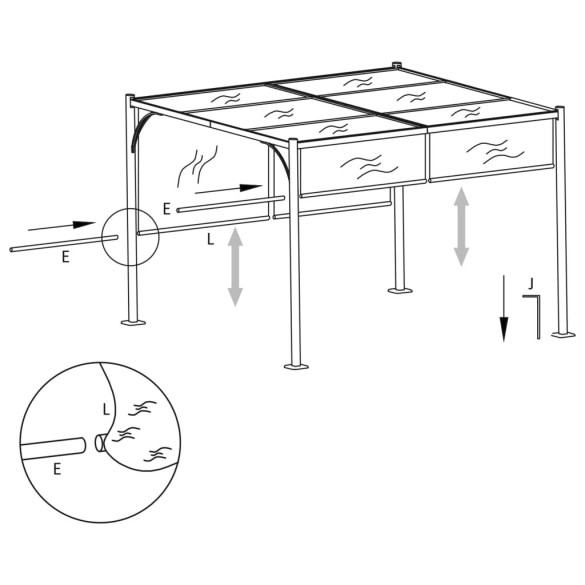 E
E
L
J
L
E